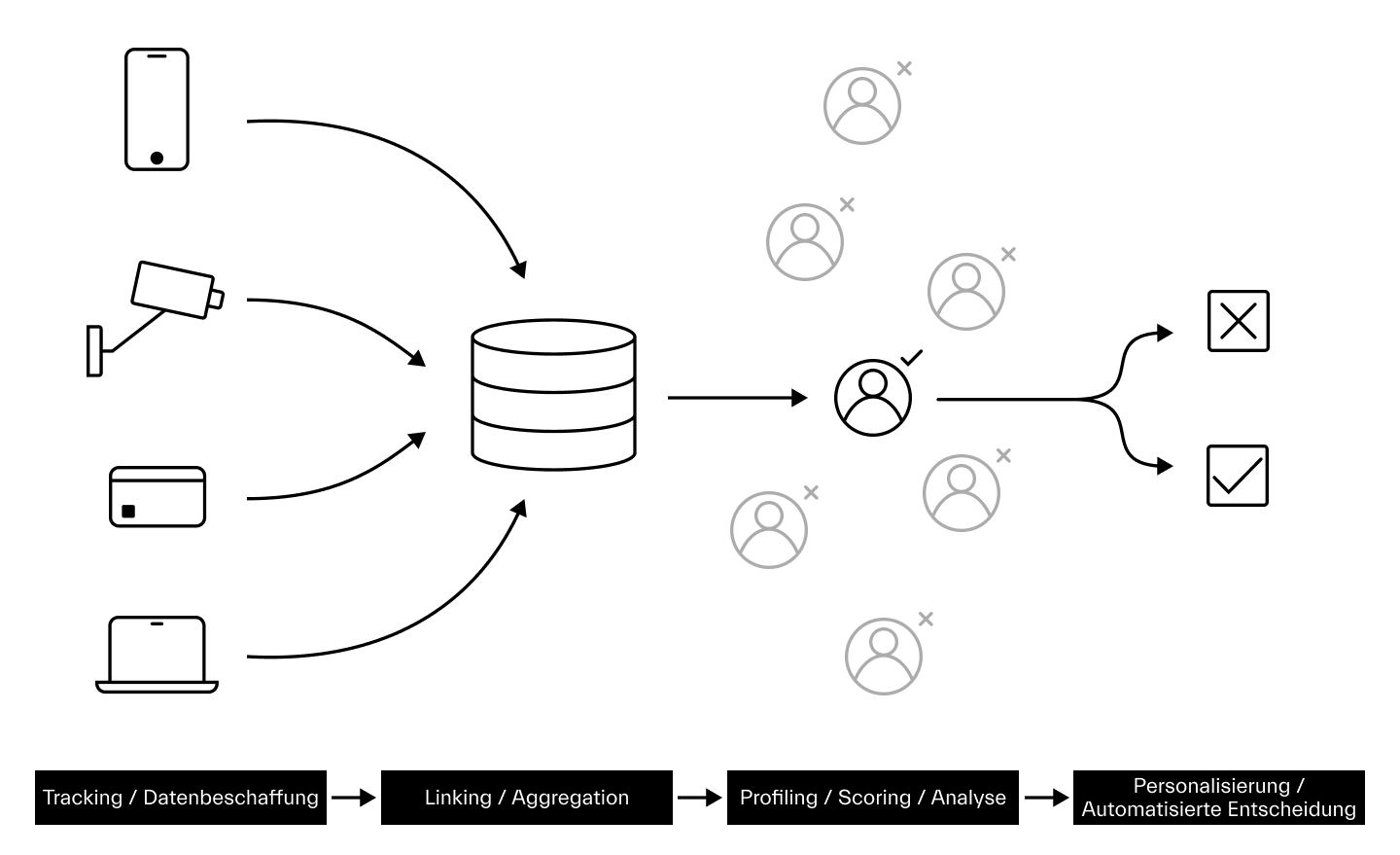 Tracking / Datenbeschaffung

Linking / Aggregation

Profiling / Scoring / Analyse

Personalisierung / Automatisierte Entscheidung